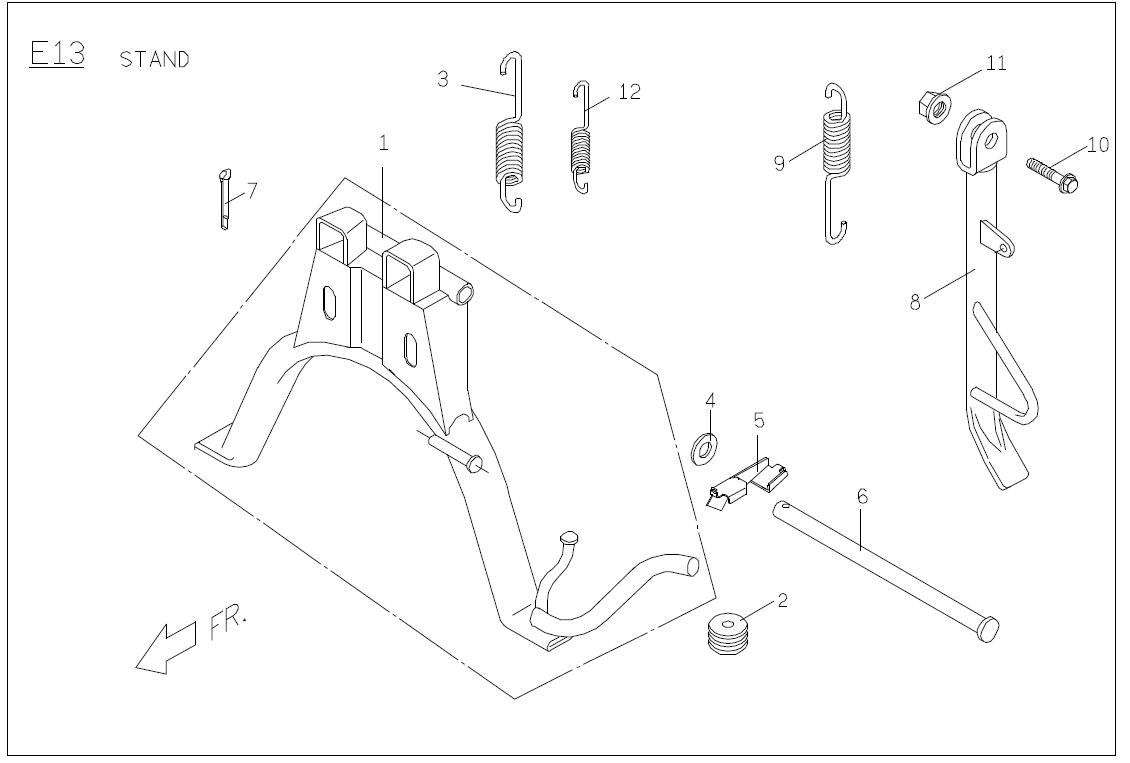 E13 STAND

3
12
11
1
9
10
7
8
4
5
6
2
FR.