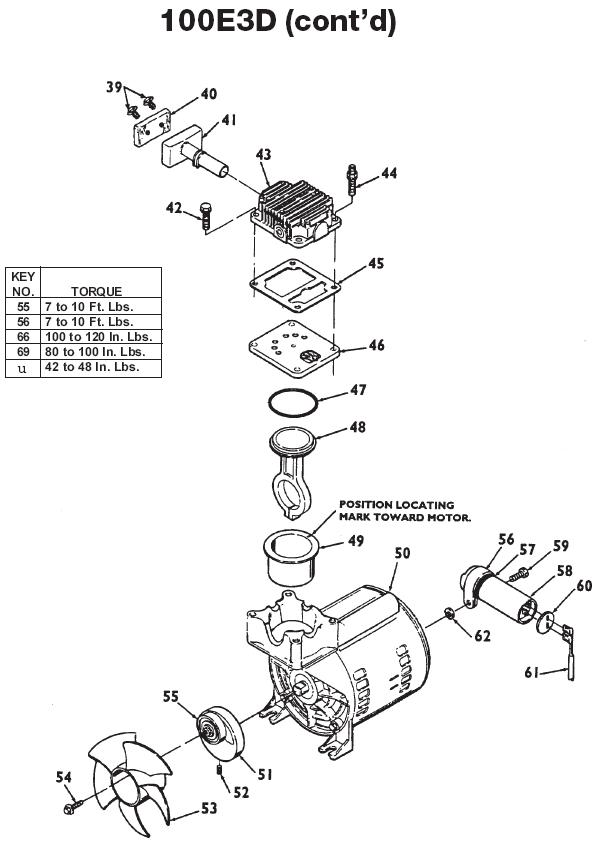 100E3D (cont'd)

| KEY NO. | TORQUE |
|---|---|
| 55 | 7 to 10 Ft. Lbs. |
| 56 | 7 to 10 Ft. Lbs. |
| 66 | 100 to 120 In. Lbs. |
| 69 | 80 to 100 In. Lbs. |
| u | 42 to 48 In. Lbs. |

39
40
41
43
44
42
45
46
47
48
POSITION LOCATING MARK TOWARD MOTOR.
49
50
56
57
59
58
60
62
61
55
51
52
54
53